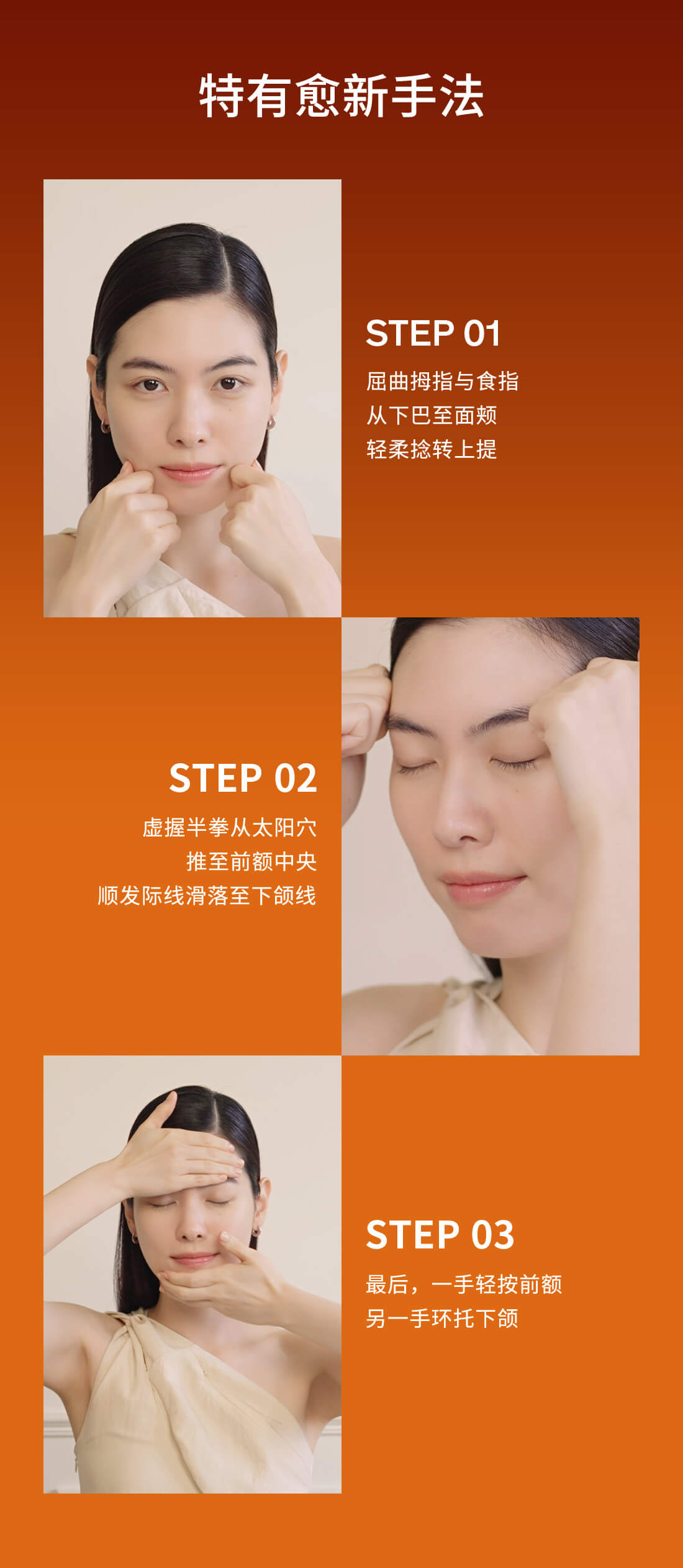 特有愈新手法

STEP 01
屈曲拇指与食指
从下巴至面颊
轻柔捻转上提

STEP 02
虚握半拳从太阳穴
推至前额中央
顺发际线滑落至下颌线

STEP 03
最后，一手轻按前额
另一手环托下颌