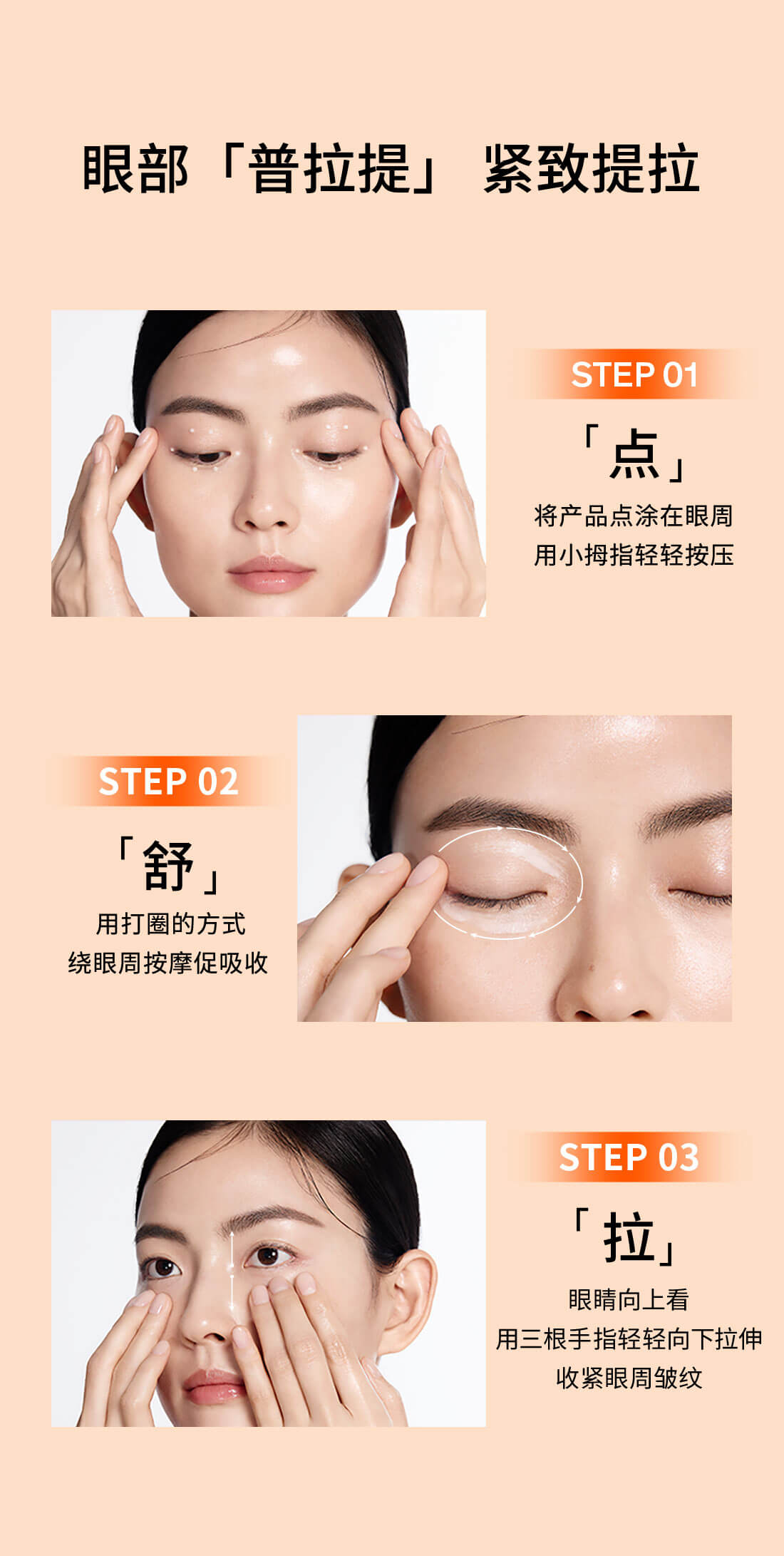 眼部「普拉提」 紧致提拉

STEP 01

「点」

将产品点涂在眼周
用小拇指轻轻按压

STEP 02

「舒」

用打圈的方式
绕眼周按摩促吸收

STEP 03

「拉」

眼睛向上看
用三根手指轻向下拉伸
收紧眼周皱纹