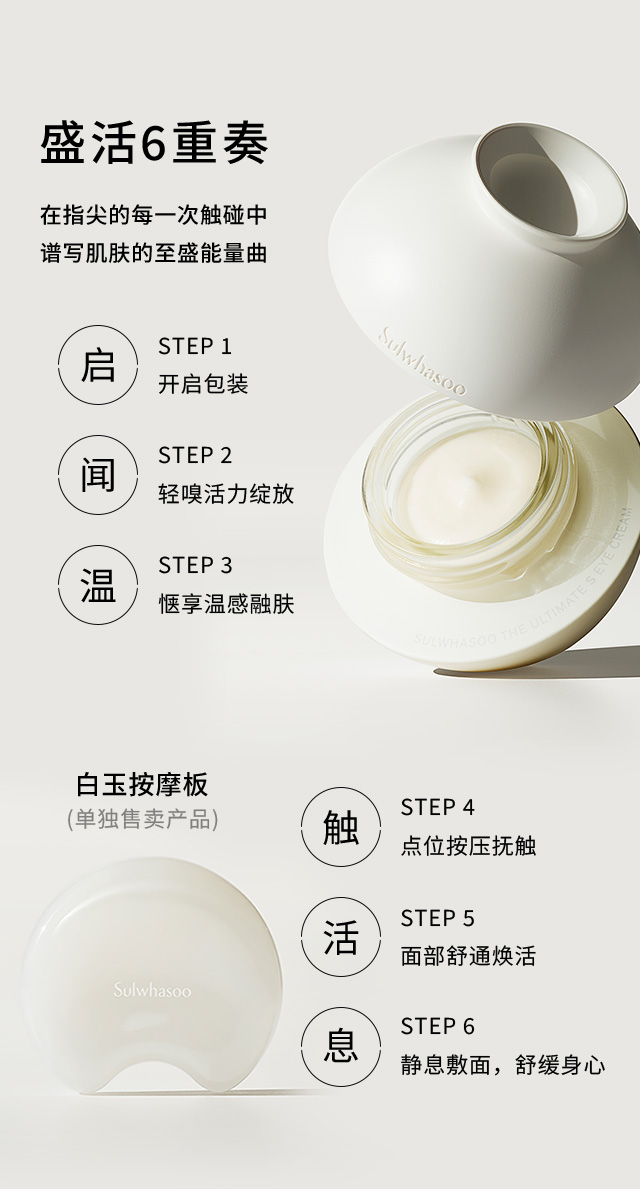 盛活6重奏

在指尖的每一次触碰中
谱写肌肤的至盛能量曲

启
STEP 1
开启包装

闻
STEP 2
轻嗅活力绽放

温
STEP 3
惬享温感融肤

Sulwhasoo

SULWHASOO THE ULTIMATE S EYE CREAM

白玉按摩板
(单独售卖产品)

Sulwhasoo

触
STEP 4
点位按压抚触

活
STEP 5
面部舒通焕活

息
STEP 6
静息敷面，舒缓身心